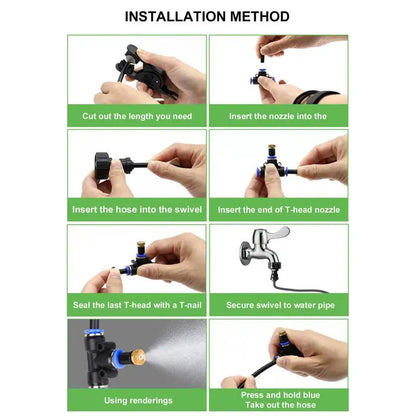 INSTALLATION METHOD

Cut out the length you need

Insert the nozzle into the

Insert the hose into the swivel

Insert the end of T-head nozzle

Seal the last T-head with a T-nail

Secure swivel to water pipe

Using renderings

Press and hold blue
Take out the hose