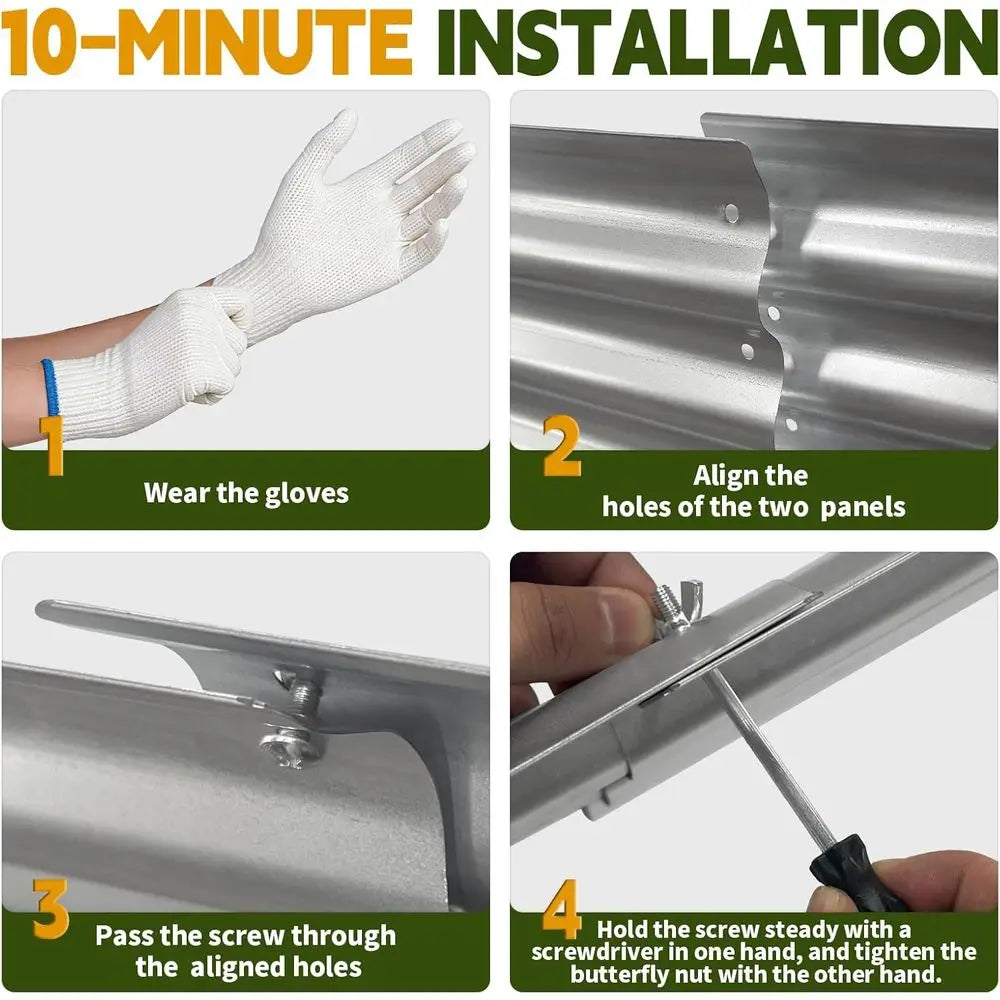 10-MINUTE INSTALLATION

1
Wear the gloves

2
Align the holes of the two panels

3
Pass the screw through the aligned holes

4
Hold the screw steady with a screwdriver in one hand, and tighten the butterfly nut with the other hand.